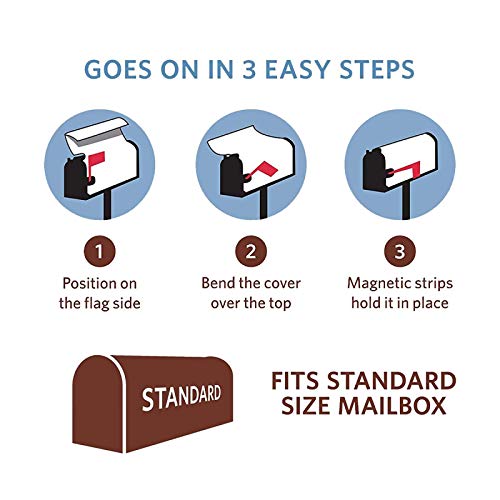 GOES ON IN 3 EASY STEPS

1
Position on the flag side

2
Bend the cover over the top

3
Magnetic strips hold it in place

STANDARD

FITS STANDARD SIZE MAILBOX