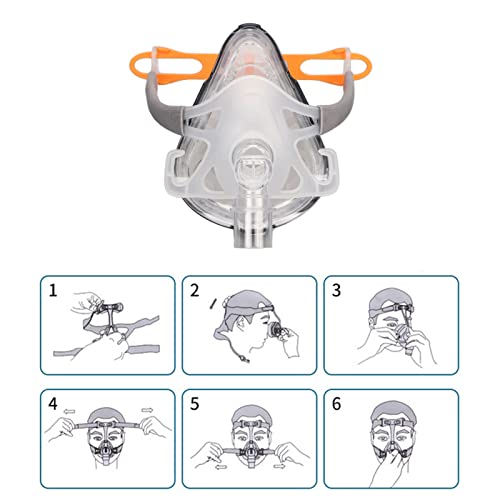 1

2

3

4

5

6