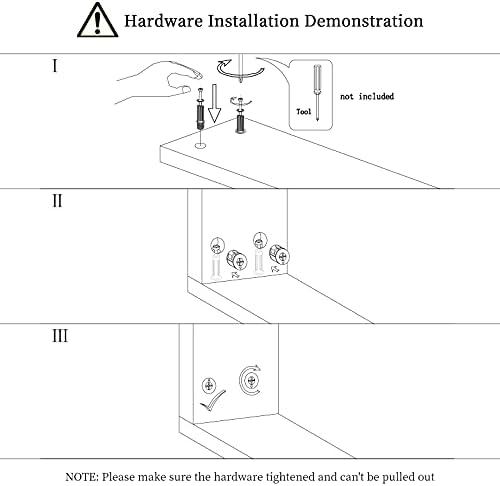 Hardware Installation Demonstration

I

Tool

not included

II

III

NOTE: Please make sure the hardware tightened and can't be pulled out