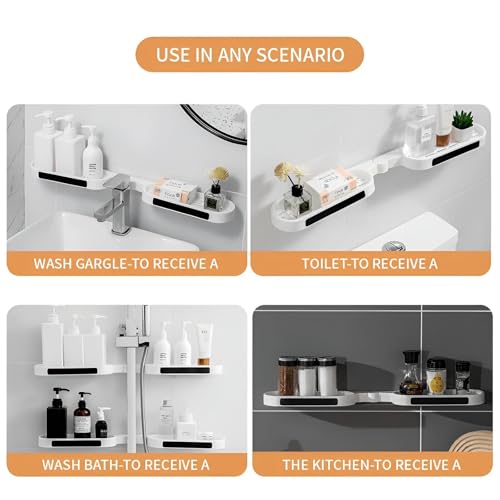 USE IN ANY SCENARIO

WASH GARGLE-TO RECEIVE A

TOILET-TO RECEIVE A

WASH BATH-TO RECEIVE A

THE KITCHEN-TO RECEIVE A