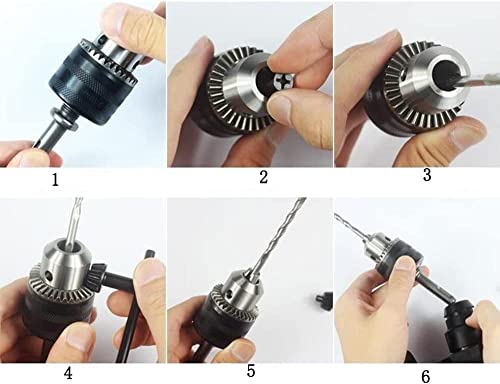 1
2
3
4
5
6