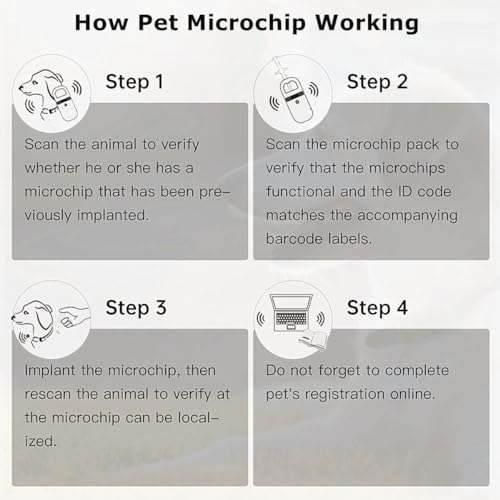 How Pet Microchip Working

Step 1

Scan the animal to verify whether he or she has a microchip that has been previously implanted.

Step 2

Scan the microchip pack to verify that the microchips functional and the ID code matches the accompanying barcode labels.

Step 3

Implant the microchip, then rescan the animal to verify at the microchip can be localized.

Step 4

Do not forget to complete pet's registration online.