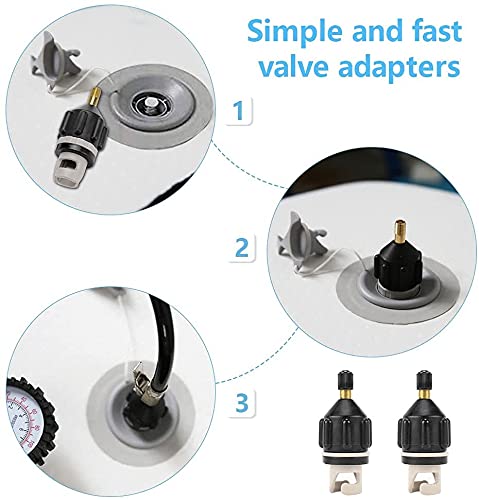 Simple and fast valve adapters

1

2

3