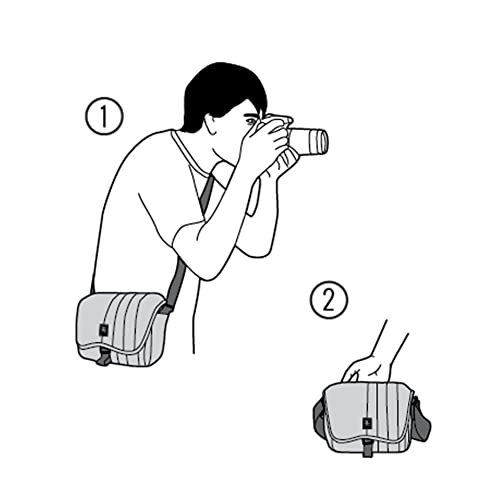 1

2