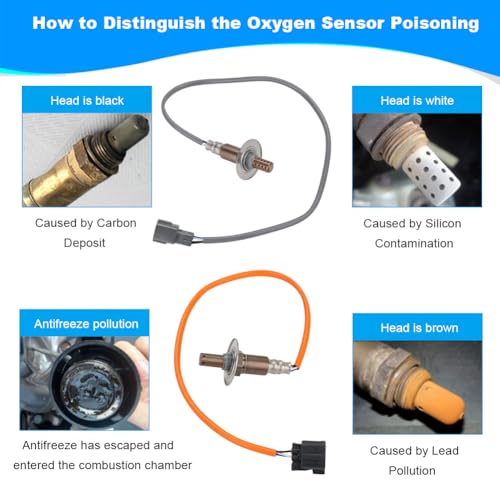 How to Distinguish the Oxygen Sensor Poisoning

Head is black

Caused by Carbon Deposit

Head is white

Caused by Silicon Contamination

Antifreeze pollution

Antifreeze has escaped and entered the combustion chamber

Head is brown

Caused by Lead Pollution