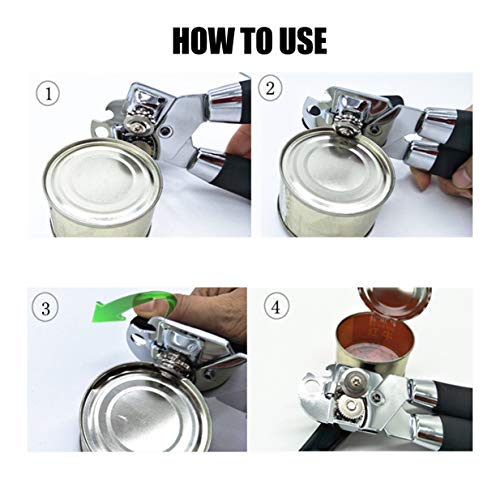 HOW TO USE

1

2

3

4