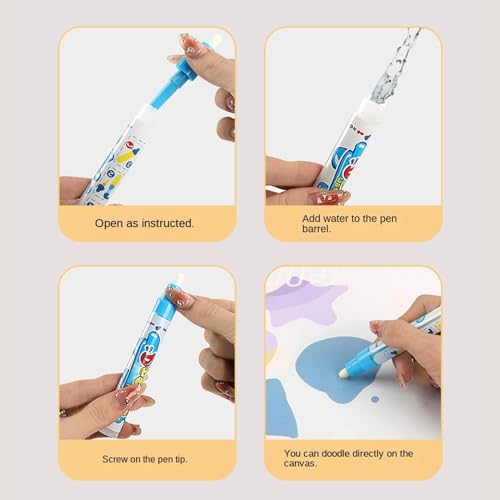 Open as instructed.

Add water to the pen barrel.

Screw on the pen tip.

You can doodle directly on the canvas.