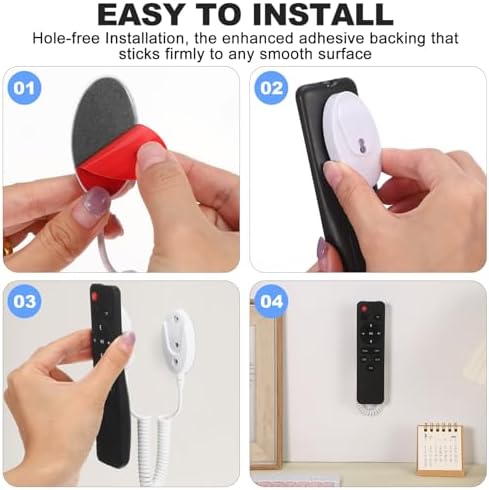 EASY TO INSTALL

Hole-free Installation, the enhanced adhesive backing that sticks firmly to any smooth surface

01

02

03

04