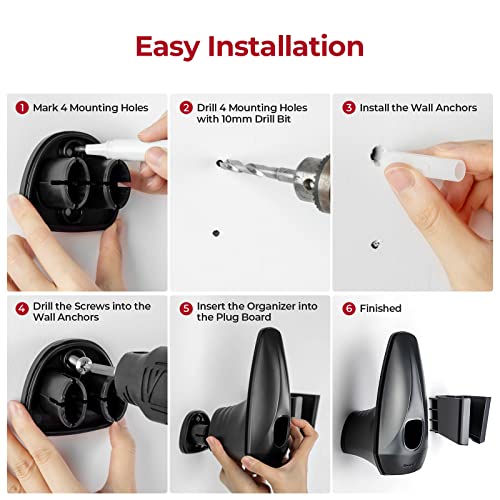 Easy Installation

1 Mark 4 Mounting Holes

2 Drill 4 Mounting Holes with 10mm Drill Bit

3 Install the Wall Anchors

4 Drill the Screws into the Wall Anchors

5 Insert the Organizer into the Plug Board

6 Finished