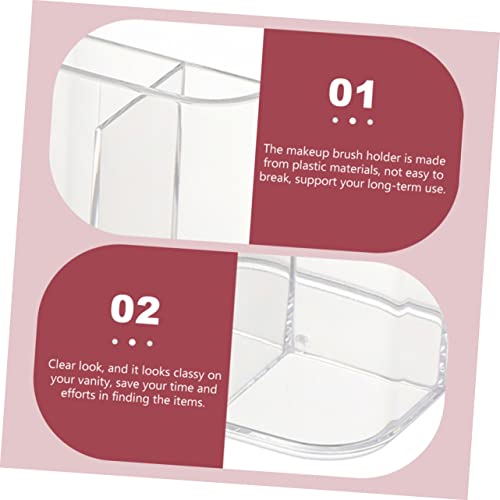 01

The makeup brush holder is made from plastic materials, not easy to break, support your long-term use.

02

Clear look, and it looks classy on your vanity, save your time and efforts in finding the items.