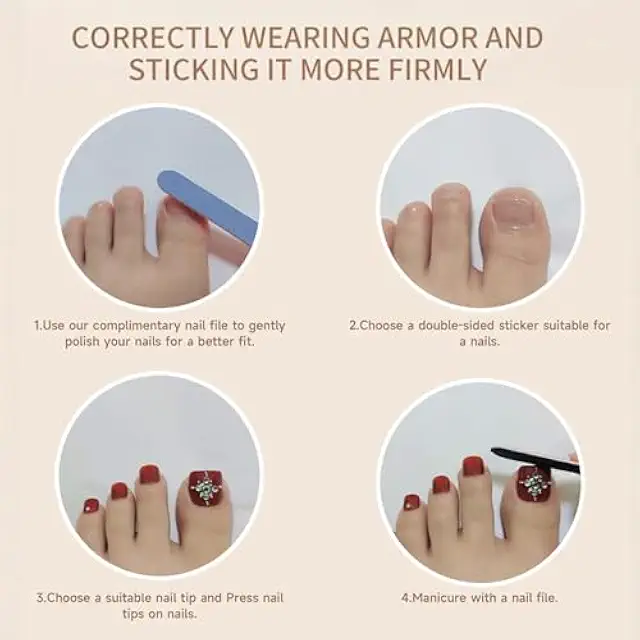 CORRECTLY WEARING ARMOR AND STICKING IT MORE FIRMLY

1.Use our complimentary nail file to gently polish your nails for a better fit.

2.Choose a double-sided sticker suitable for a nails.

3.Choose a suitable nail tip and Press nail tips on nails.

4.Manicure with a nail file.