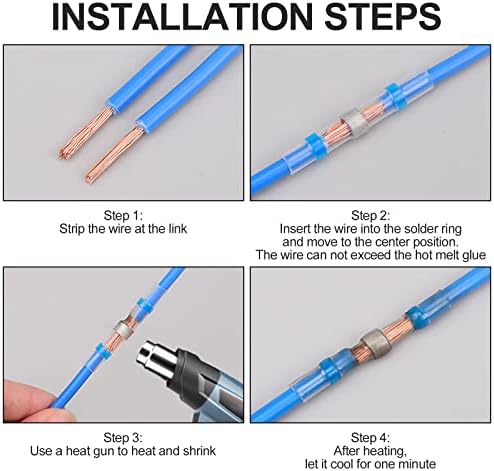 INSTALLATION STEPS

Step 1:
Strip the wire at the link

Step 2:
Insert the wire into the solder ring and move to the center position.
The wire can not exceed the hot melt glue

Step 3:
Use a heat gun to heat and shrink

Step 4:
After heating,
let it cool for one minute