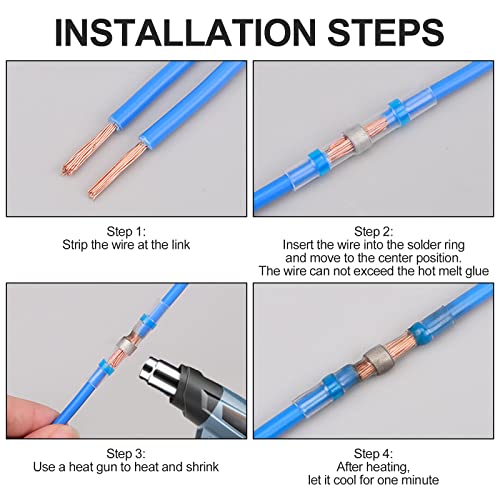 INSTALLATION STEPS

Step 1:
Strip the wire at the link

Step 2:
Insert the wire into the solder ring and move to the center position.
The wire can not exceed the hot melt glue

Step 3:
Use a heat gun to heat and shrink

Step 4:
After heating,
let it cool for one minute