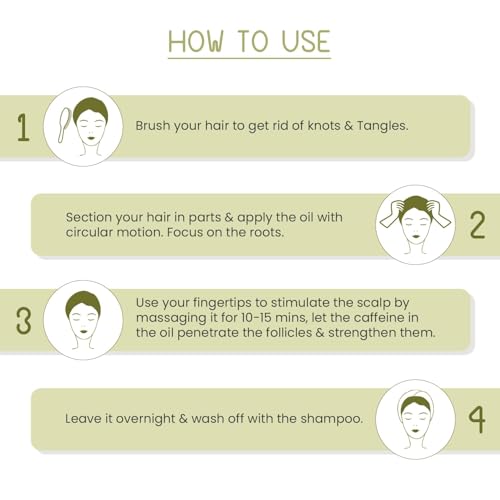 HOW TO USE

1 Brush your hair to get rid of knots & Tangles.

Section your hair in parts & apply the oil with circular motion. Focus on the roots. 2

3 Use your fingertips to stimulate the scalp by massaging it for 10-15 mins, let the caffeine in the oil penetrate the follicles & strengthen them.

Leave it overnight & wash off with the shampoo. 4