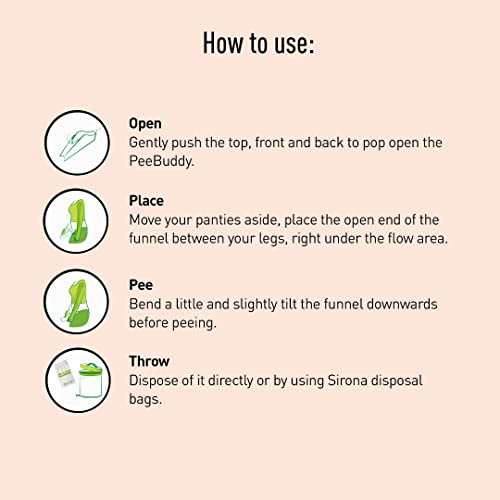 How to use:

Open
Gently push the top, front and back to pop open the PeeBuddy.

Place
Move your panties aside, place the open end of the funnel between your legs, right under the flow area.

Pee
Bend a little and slightly tilt the funnel downwards before peeing.

Throw
Dispose of it directly or by using Sirona disposal bags.