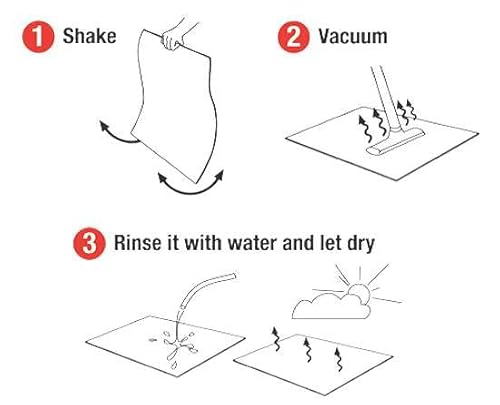 1 Shake

2 Vacuum

3 Rinse it with water and let dry