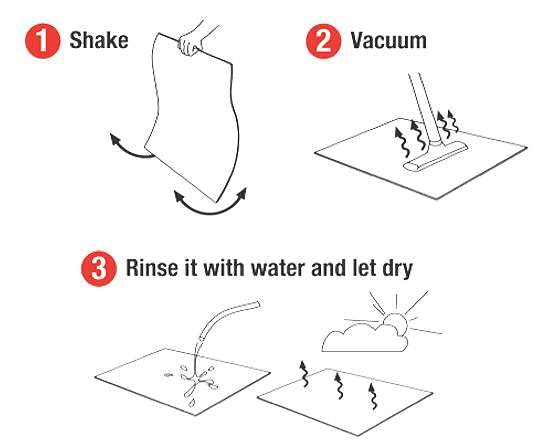 1 Shake

2 Vacuum

3 Rinse it with water and let dry