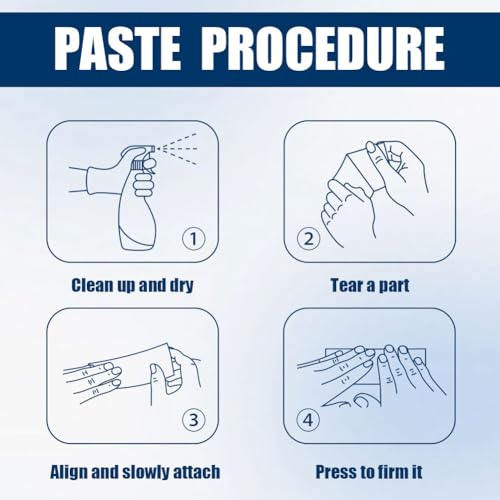 PASTE PROCEDURE

1
Clean up and dry

2
Tear a part

3
Align and slowly attach

4
Press to firm it