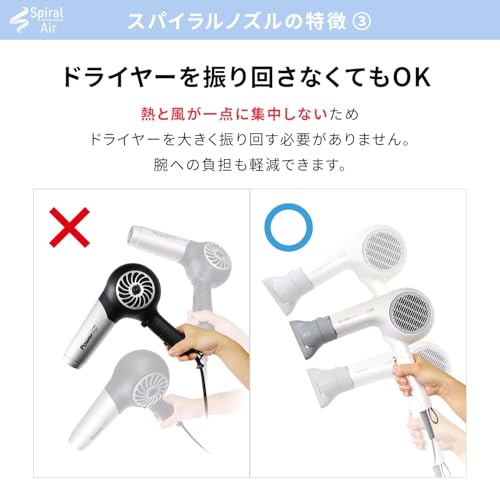 Spiral Air

スパイラルノズルの特徴 ③

ドライヤーを振り回さなくてもOK

熱と風が一点に集中しないため
ドライヤーを大きく振り回す必要がありません。
腕への負担も軽減できます。

Power