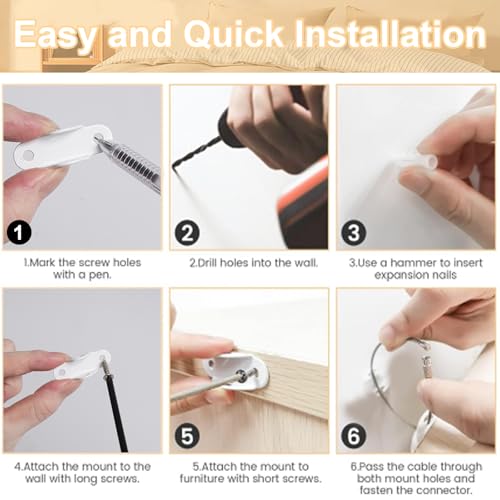 Easy and Quick Installation

1

1.Mark the screw holes with a pen.

2

2.Drill holes into the wall.

3

3.Use a hammer to insert expansion nails

4.Attach the mount to the wall with long screws.

5

5.Attach the mount to furniture with short screws.

6

6.Pass the cable through both mount holes and fasten the connector.