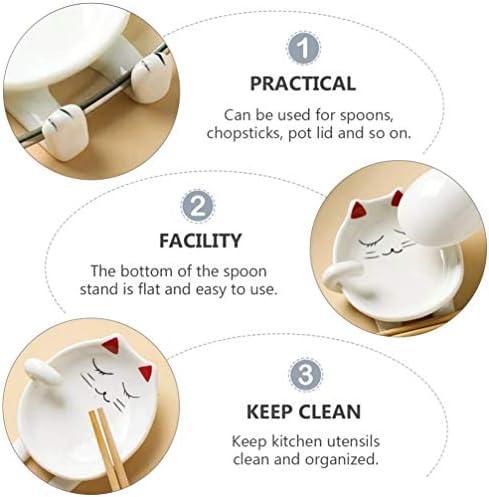 1

PRACTICAL

Can be used for spoons, chopsticks, pot lid and so on.

2

FACILITY

The bottom of the spoon stand is flat and easy to use.

3

KEEP CLEAN

Keep kitchen utensils clean and organized.