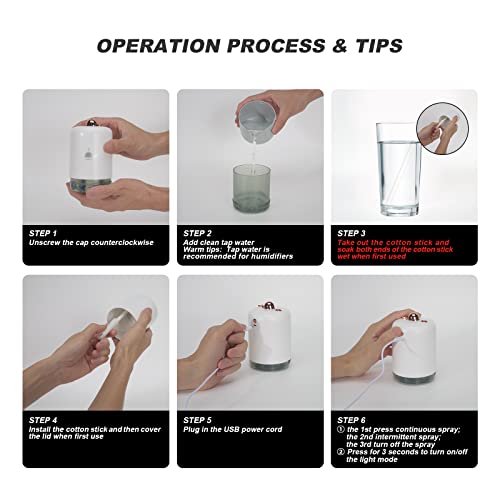 OPERATION PROCESS & TIPS

STEP 1
Unscrew the cap counterclockwise

STEP 2
Add clean tap water
Warm tips: Tap water is recommended for humidifiers

STEP 3
Take out the cotton stick and soak both ends of the cotton stick wet when first used

STEP 4
Install the cotton stick and then cover the lid when first use

STEP 5
Plug in the USB power cord

STEP 6
① the 1st press continuous spray; the 2nd intermittent spray; the 3rd turn off the spray
② Press for 3 seconds to turn on/off the light mode