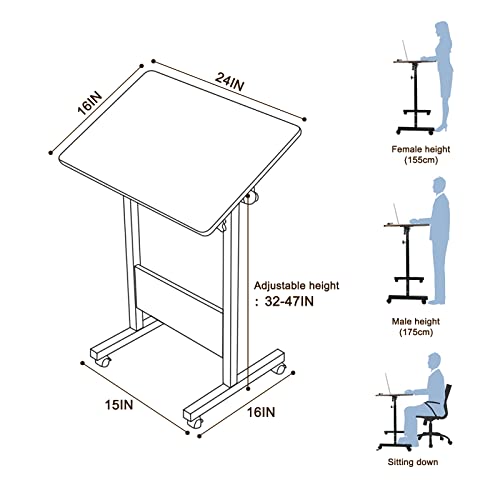 16IN

24IN

Adjustable height
: 32-47IN

15IN

16IN

Female height
(155cm)

Male height
(175cm)

Sitting down