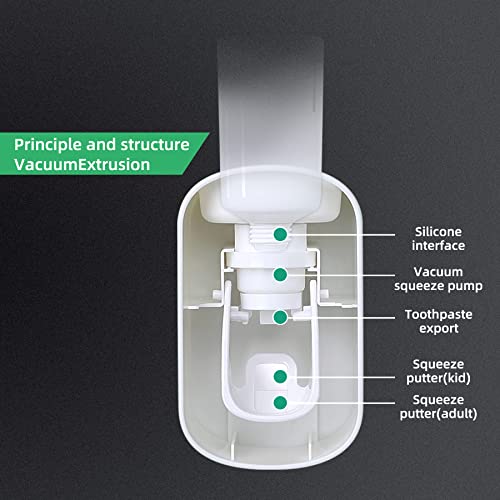 Principle and structure
VacuumExtrusion

Silicone interface

Vacuum squeeze pump

Toothpaste export

Squeeze putter(kid)

Squeeze putter(adult)