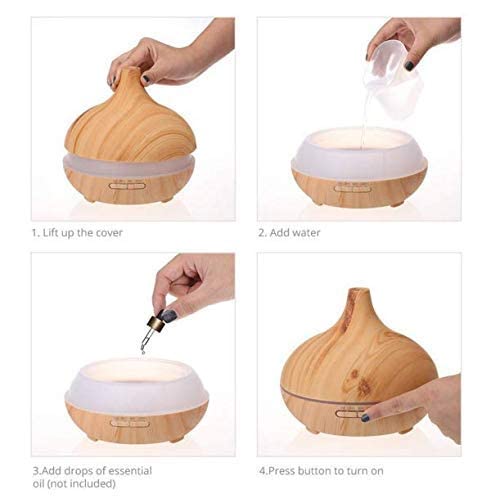 1. Lift up the cover

2. Add water

3.Add drops of essential oil (not included)

4.Press button to turn on