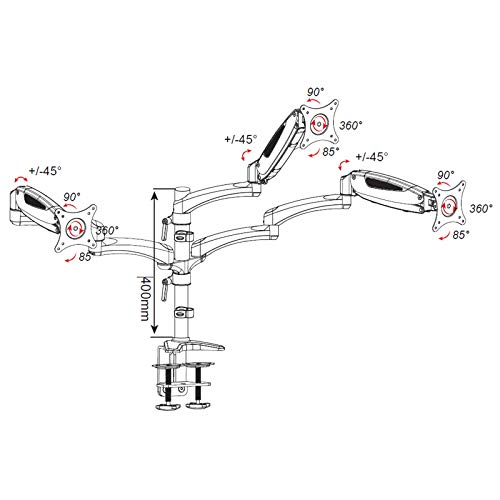 90°
360°
+/-45°
85°
+/-45°
+/-45°
90°
90°
360°
360°
85°
85
400mm