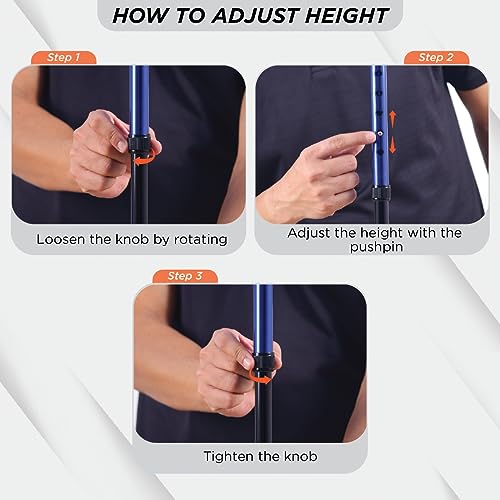 HOW TO ADJUST HEIGHT

Step 1

Loosen the knob by rotating

Step 2

Adjust the height with the pushpin

Step 3

Tighten the knob