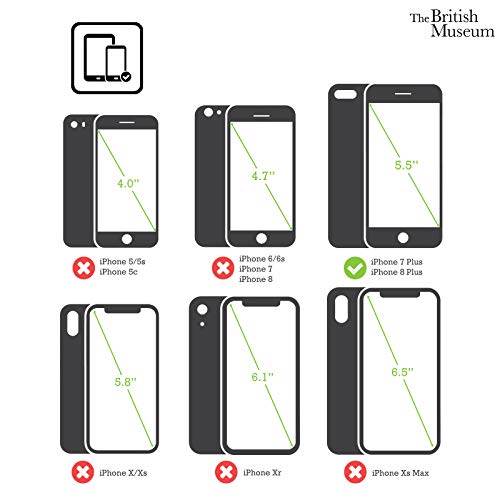 The British Museum

4.0''

iPhone 5/5s
iPhone 5c

4.7''

iPhone 6/6s
iPhone 7
iPhone 8

5.5''

iPhone 7 Plus
iPhone 8 Plus

5.8''

iPhone X/Xs

6.1''

iPhone Xr

6.5''

iPhone Xs Max