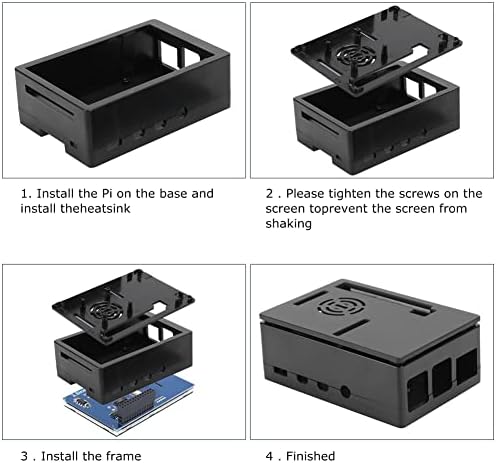 1. Install the Pi on the base and install theheatsink

2 . Please tighten the screws on the screen toprevent the screen from shaking

3 . Install the frame

4 . Finished