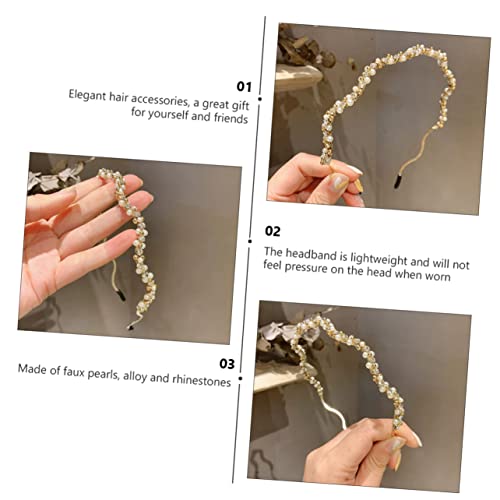 01
Elegant hair accessories, a great gift for yourself and friends

02
The headband is lightweight and will not feel pressure on the head when worn

03
Made of faux pearls, alloy and rhinestones