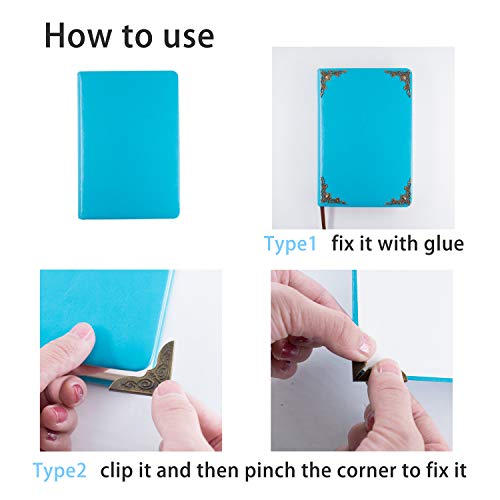 How to use

Type1 fix it with glue

Type2 clip it and then pinch the corner to fix it