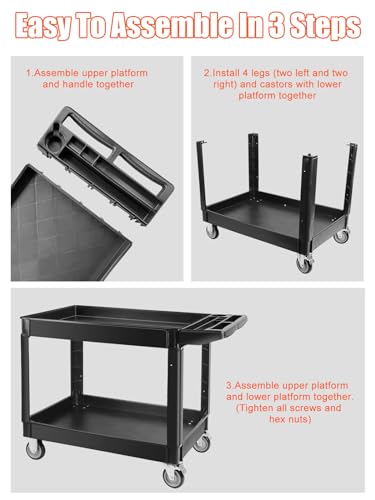 Easy To Assemble In 3 Steps

1.Assemble upper platform and handle together

2.Install 4 legs (two left and two right) and castors with lower platform together

3.Assemble upper platform and lower platform together. (Tighten all screws and hex nuts)