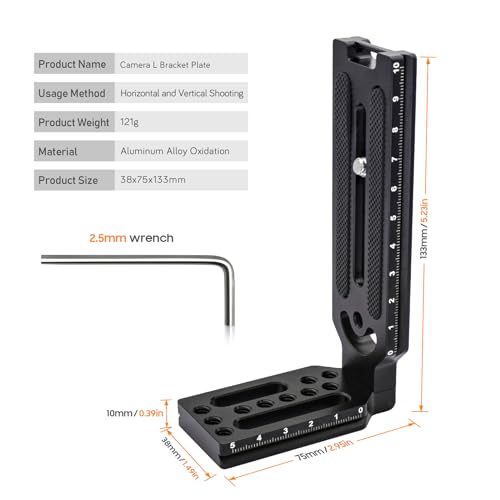 | Product Name | Camera L Bracket Plate |
|---|---|
| Usage Method | Horizontal and Vertical Shooting |
| Product Weight | 121g |
| Material | Aluminum Alloy Oxidation |
| Product Size | 38x75x133mm |

2.5mm wrench

10 9 8 7 6 5 4 3 2 1 0

133mm / 5.23in

10mm / 0.39in

5 4 3 2 1 0

38mm / 1.49in

75mm / 2.95in