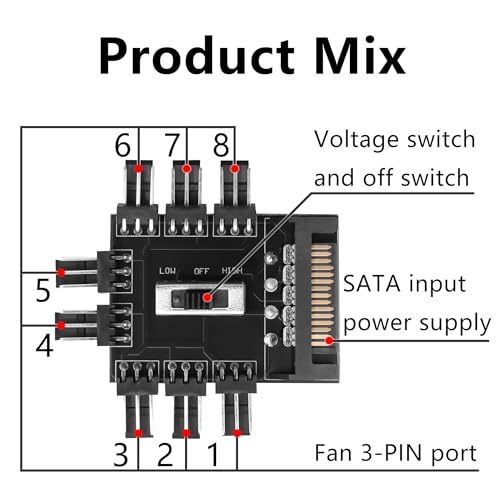 Product Mix

6 7 8

Voltage switch and off switch

LOW OFF HIGH

5

4

SATA input power supply

3 2 1

Fan 3-PIN port