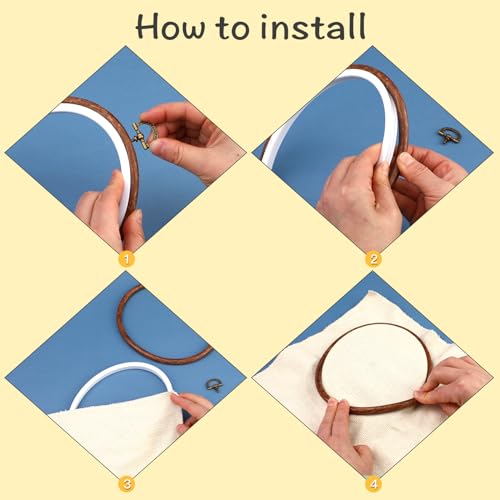 How to install

1

2

3

4