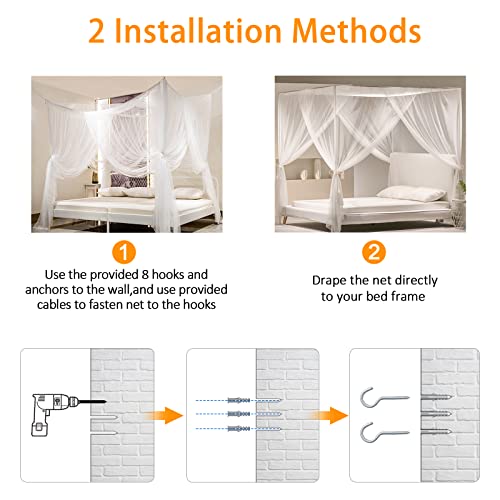 2 Installation Methods

1

Use the provided 8 hooks and anchors to the wall,and use provided cables to fasten net to the hooks

2

Drape the net directly to your bed frame