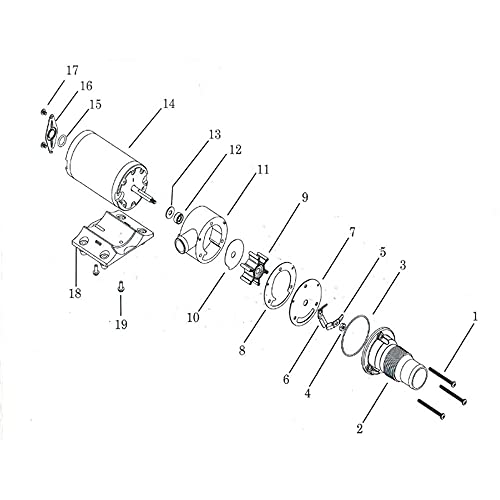 17
16
15
14
13
12
11
9
7
5
3
1
18
19
10
8
6
4
2