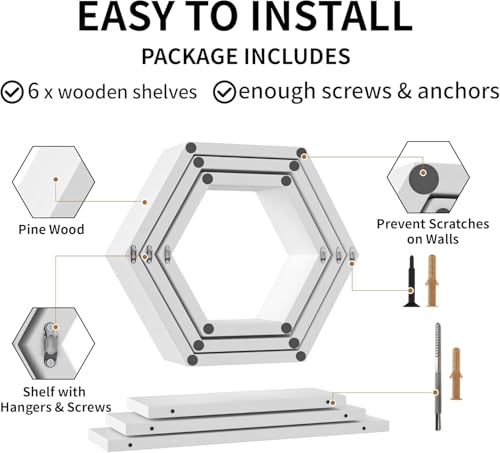 EASY TO INSTALL

PACKAGE INCLUDES

6 x wooden shelves enough screws & anchors

Pine Wood

Prevent Scratches on Walls

Shelf with Hangers & Screws