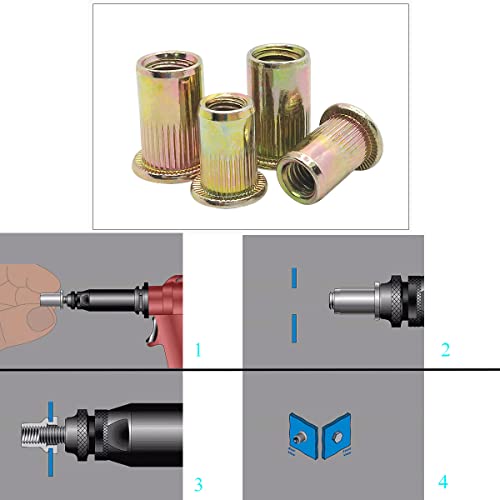 1

2

3

4