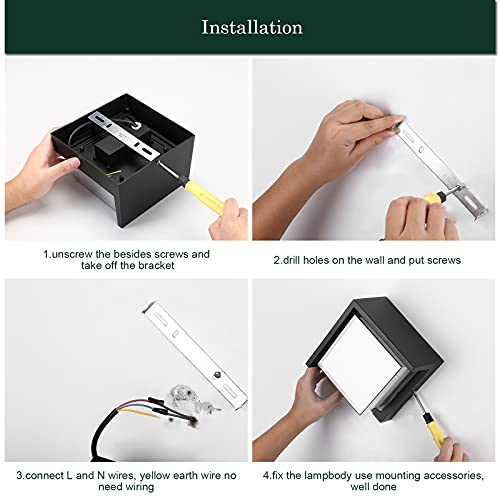 Installation

1.unscrew the besides screws and take off the bracket

2.drill holes on the wall and put screws

3.connect L and N wires, yellow earth wire no need wiring

4.fix the lampbody use mounting accessories, well done