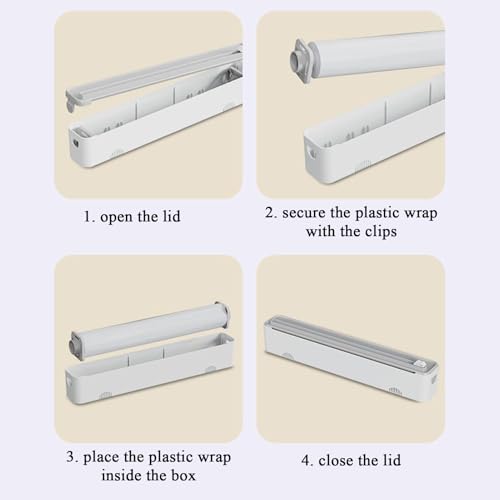 1. open the lid

2. secure the plastic wrap with the clips

3. place the plastic wrap inside the box

4. close the lid