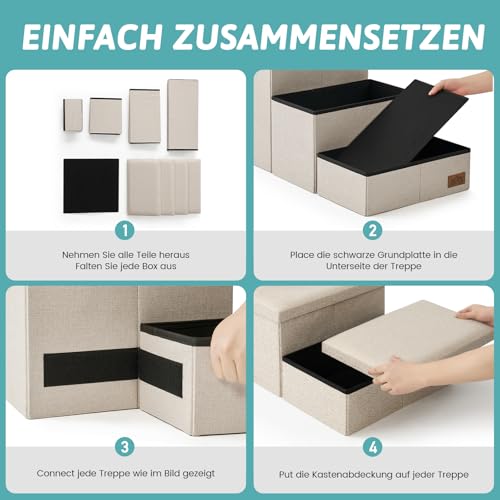 EINFACH ZUSAMMENSETZEN

1

Nehmen Sie alle Teile heraus
Falten Sie jede Box aus

2

Place die schwarze Grundplatte in die Unterseite der Treppe

3

Connect jede Treppe wie im Bild gezeigt

4

Put die Kastenabdeckung auf jeder Treppe