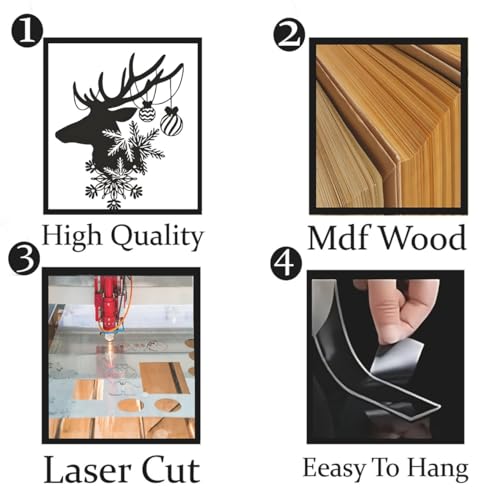 1
High Quality

2
Mdf Wood

3
Laser Cut

4
Eeasy To Hang