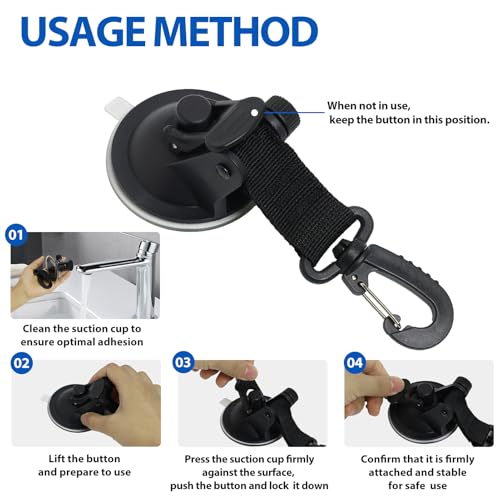 USAGE METHOD

When not in use, keep the button in this position.

01

Clean the suction cup to ensure optimal adhesion

02

Lift the button and prepare to use

03

Press the suction cup firmly against the surface, push the button and lock it down

04

Confirm that it is firmly attached and stable for safe use