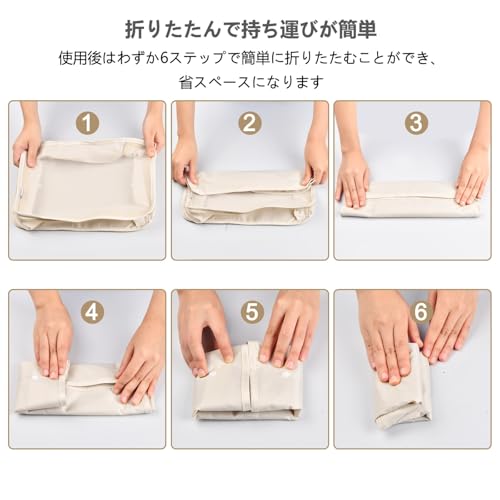 折りたたんで持ち運びが簡単

使用後はわずか6ステップで簡単に折りたたむことができ、省スペースになります

1

2

3

4

5

6