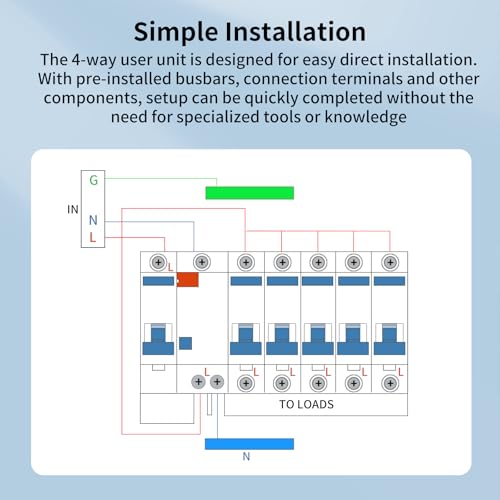 Simple Installation

The 4-way user unit is designed for easy direct installation. With pre-installed busbars, connection terminals and other components, setup can be quickly completed without the need for specialized tools or knowledge

G
IN
N
L
L
L
L
L
L
L
L
TO LOADS
N